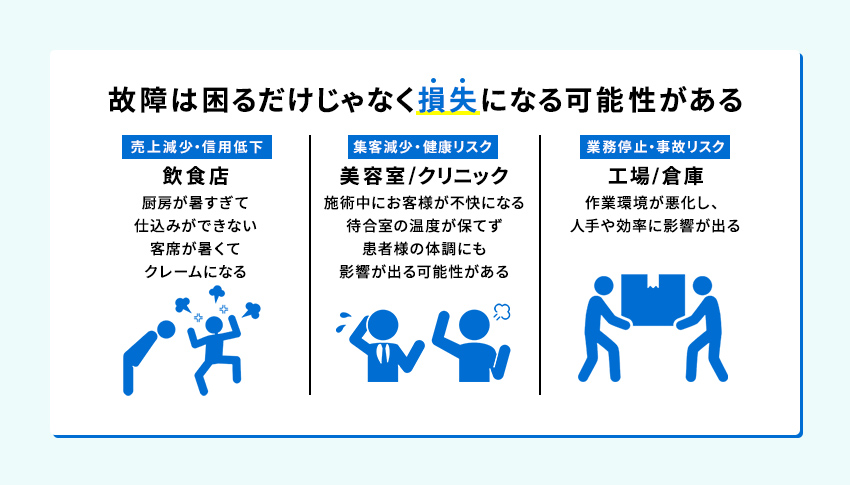 故障は困るだけじゃなく損失になる可能性がある

売上減少・信用低下

飲食店

厨房が暑すぎて
仕込みができない
客席が暑くて
クレームになる

集客減少・健康リスク

美容室/クリニック

施術中にお客様が不快になる
待合室の温度が保てず
患者様の体調にも
影響が出る可能性がある

業務停止・事故リスク

工場/倉庫

作業環境が悪化し、
人手や効率に影響が出る