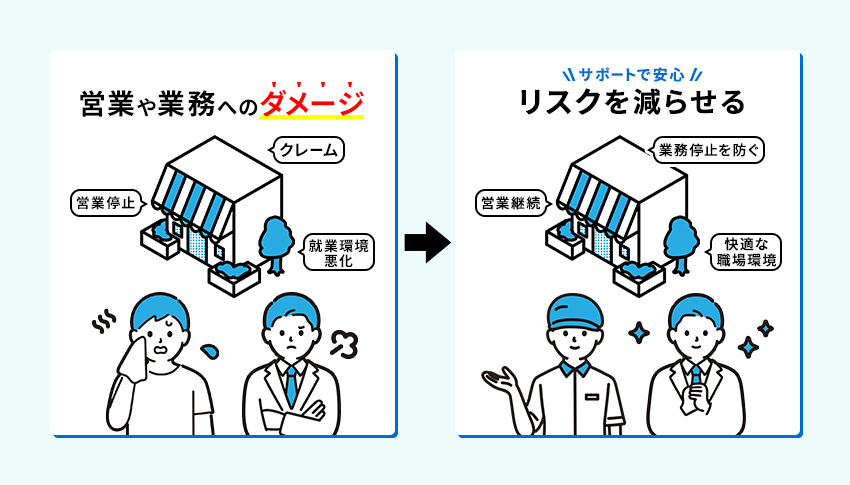 営業や業務へのダメージ

クレーム

営業停止

就業環境悪化

サポートで安心

リスクを減らせる

業務停止を防ぐ

営業継続

快適な職場環境